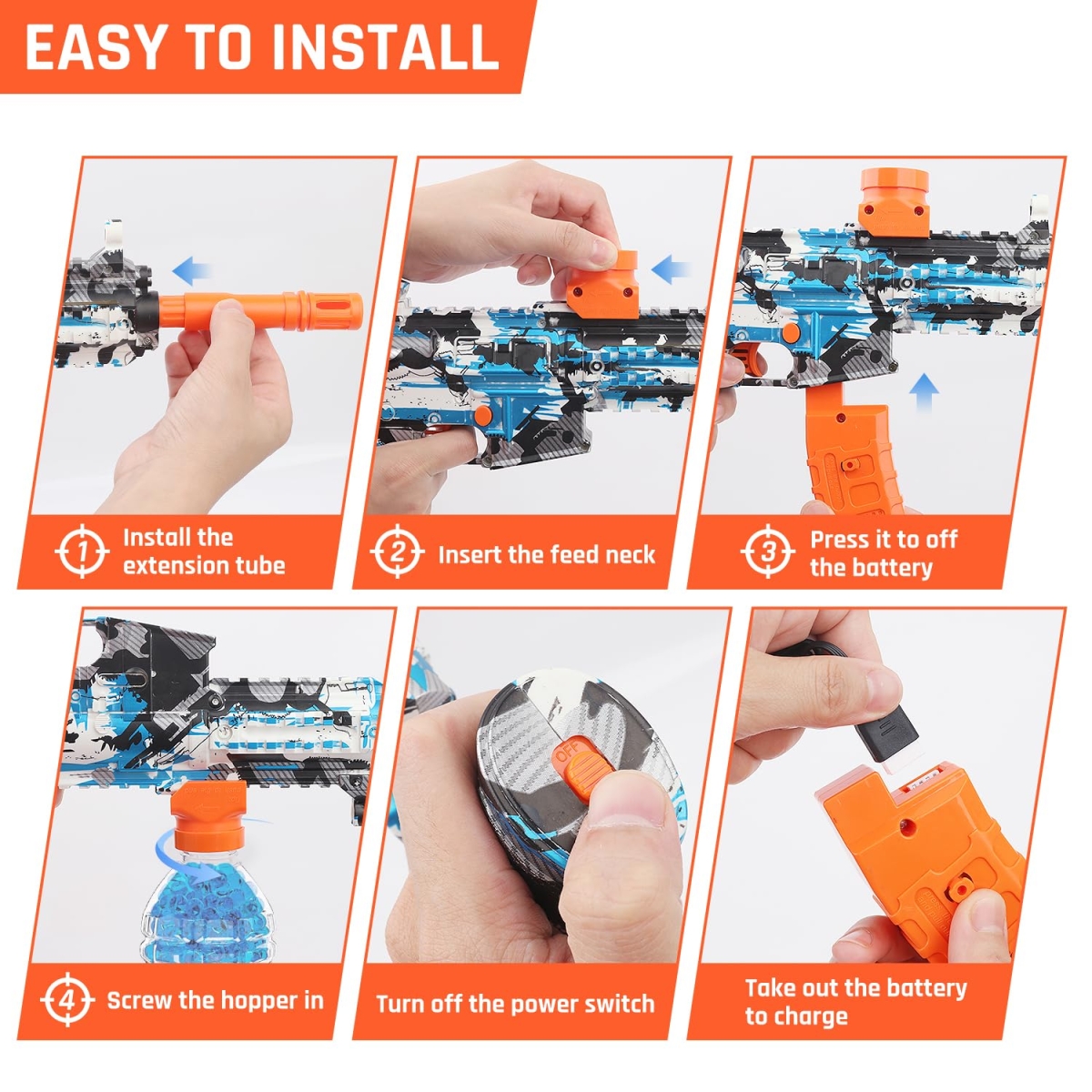 EASY TO INSTALL

1 Install the extension tube

2 Insert the feed neck

3 Press it to off the battery

4 Screw the hopper in

OFF

Turn off the power switch

Take out the battery to charge